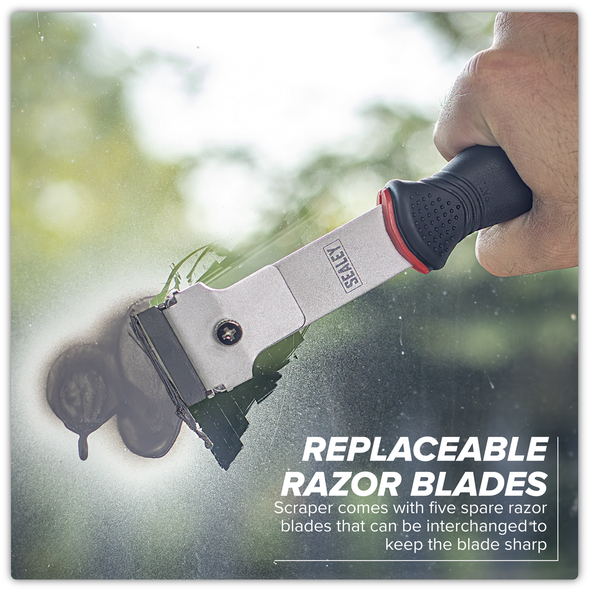 SEALEY

REPLACEABLE RAZOR BLADES

Scraper comes with five spare razor blades that can be interchanged to keep the blade sharp